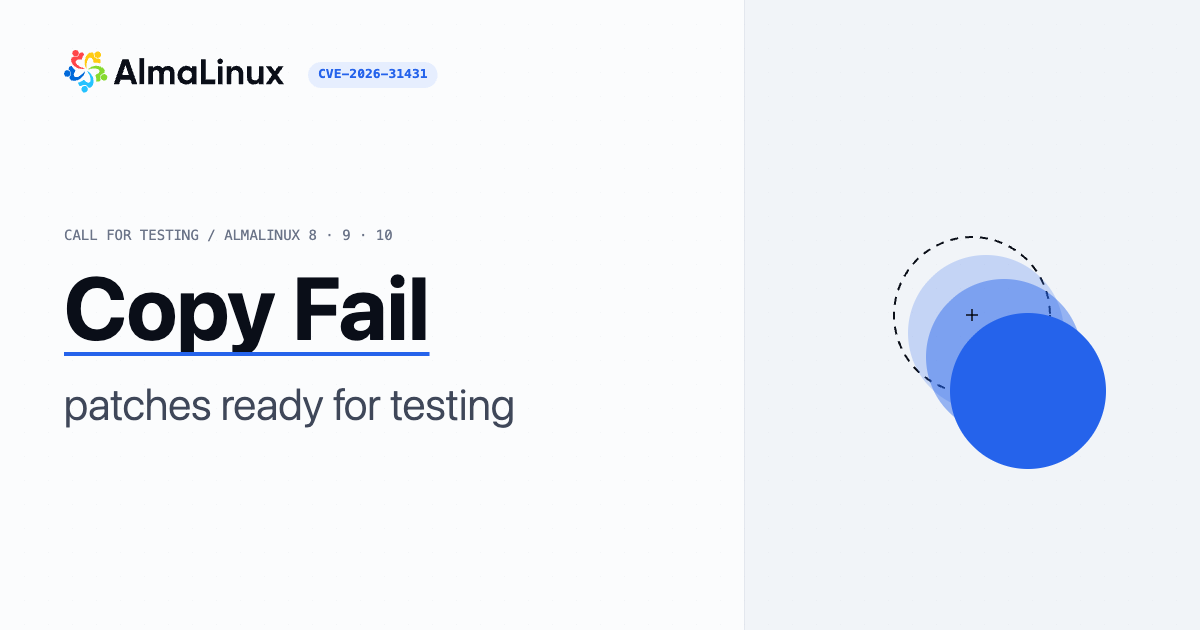 AlmaLinux

CVE-2026-31431

CALL FOR TESTING / ALMALINUX 8 · 9 · 10

Copy Fail

patches ready for testing